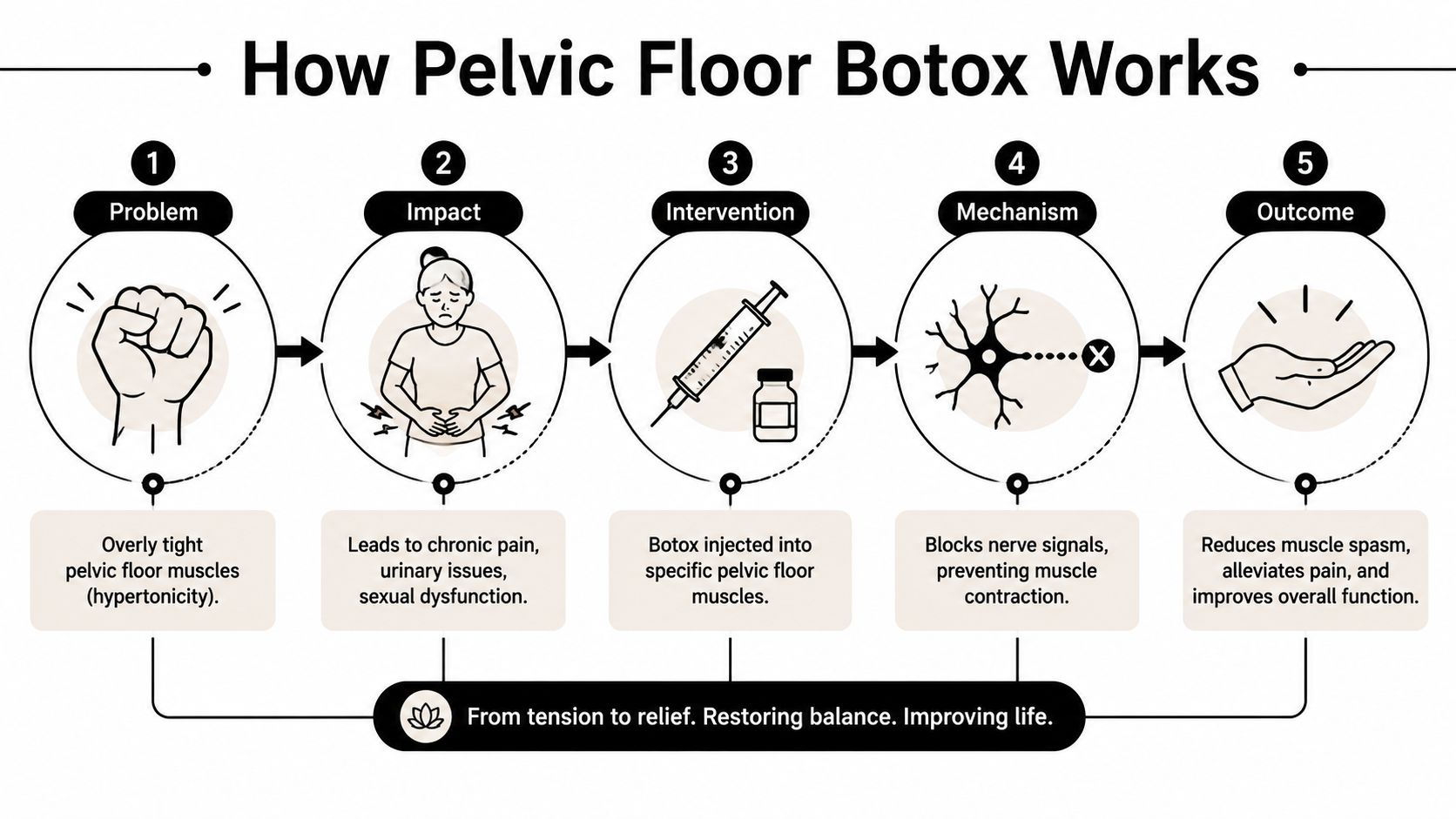 How Pelvic Floor Botox Works

1
Problem
Overly tight pelvic floor muscles (hypertonicity).

2
Impact
Leads to chronic pain, urinary issues, sexual dysfunction.

3
Intervention
Botox injected into specific pelvic floor muscles.

4
Mechanism
Blocks nerve signals, preventing muscle contraction.

5
Outcome
Reduces muscle spasm, alleviates pain, and improves overall function.

From tension to relief. Restoring balance. Improving life.